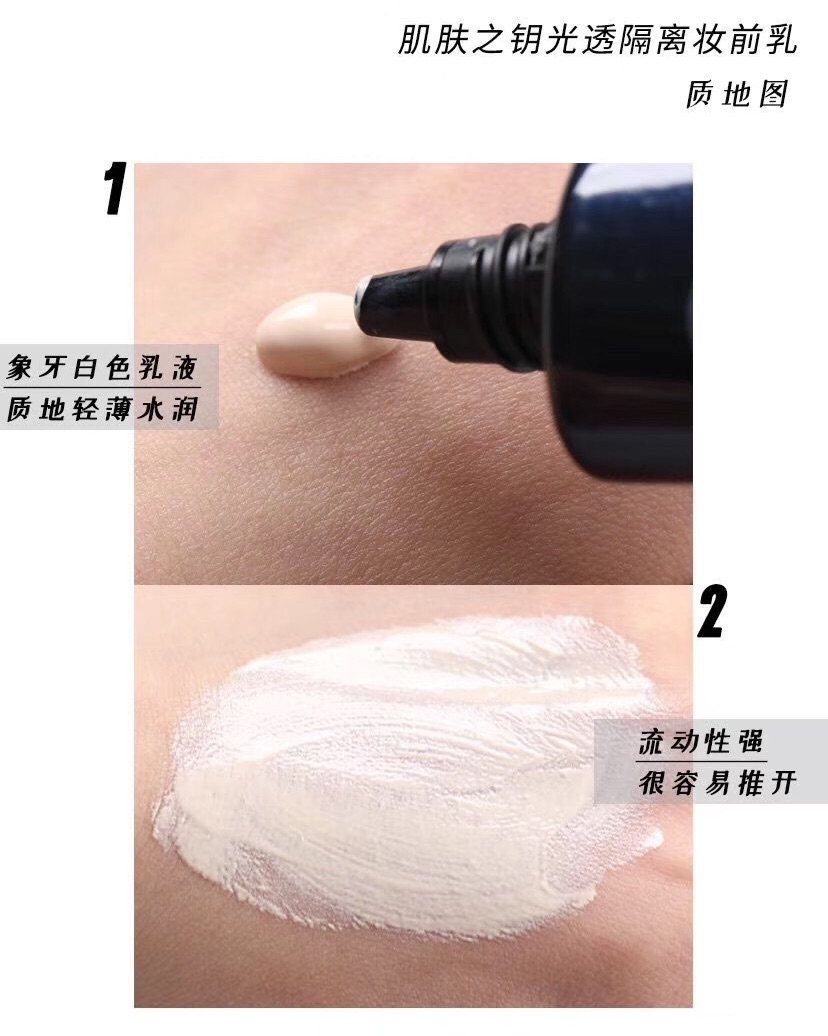 肌肤之钥光透隔离妆前乳
质地图

1

象牙白色乳液
质地轻薄水润

2

流动性强
很容易推开