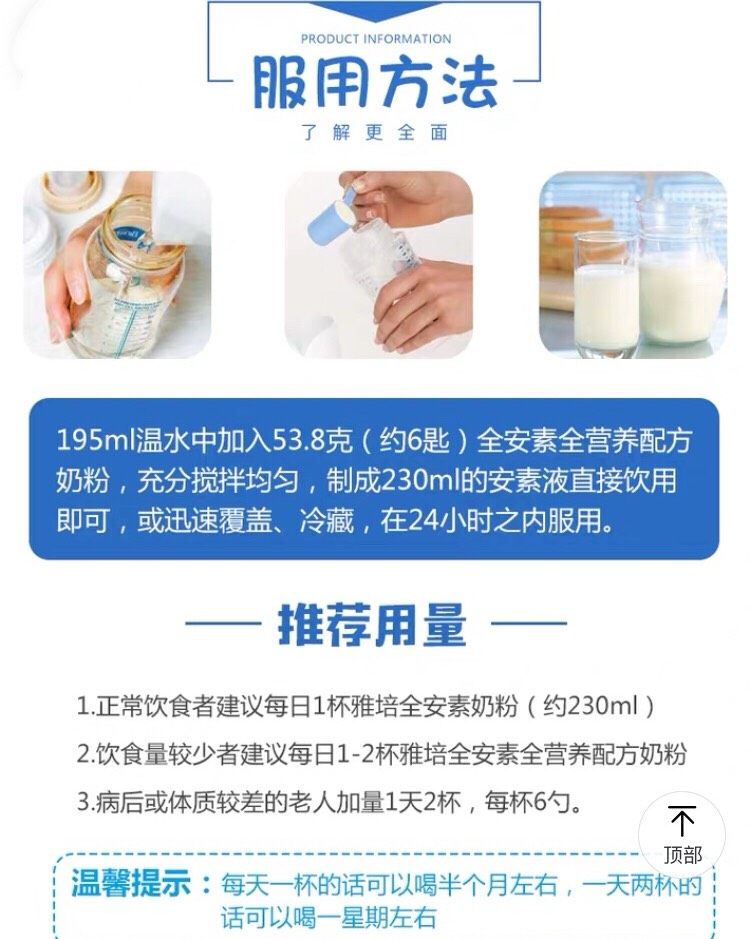 PRODUCT INFORMATION

服用方法

了解更全面

195ml温水中加入53.8克（约6匙）全安素全营养配方奶粉，充分搅拌均匀，制成230ml的安素液直接饮用即可，或迅速覆盖、冷藏，在24小时之内服用。

推荐用量

1.正常饮食者建议每日1杯雅培全安素奶粉（约230ml）

2.饮食量较少者建议每日1-2杯雅培全安素全营养配方奶粉

3.病后或体质较差的老人加量1天2杯，每杯6勺。

顶部

温馨提示：每天一杯的话可以喝半个月左右，一天两杯的话可以喝一星期左右