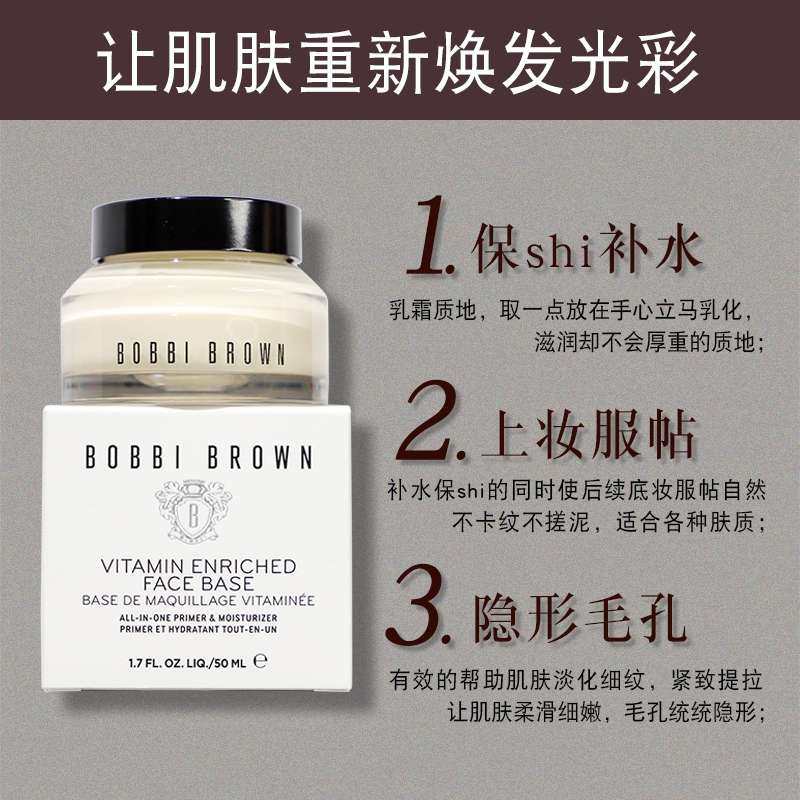 让肌肤重新焕发光彩

BOBBI BROWN

BOBBI BROWN

B

VITAMIN ENRICHED FACE BASE
BASE DE MAQUILLAGE VITAMINÉE
ALL-IN-ONE PRIMER & MOISTURIZER
PRIMER ET HYDRATANT TOUT-EN-UN

1.7 FL. OZ. LIQ./50 ML ℮

1. 保shi补水

乳霜质地，取一点放在手心立马乳化，滋润却不会厚重的质地；

2. 上妆服帖

补水保shi的同时使后续底妆服帖自然不卡纹不搓泥，适合各种肤质；

3. 隐形毛孔

有效的帮助肌肤淡化细纹，紧致提拉让肌肤柔滑细嫩，毛孔统统隐形；