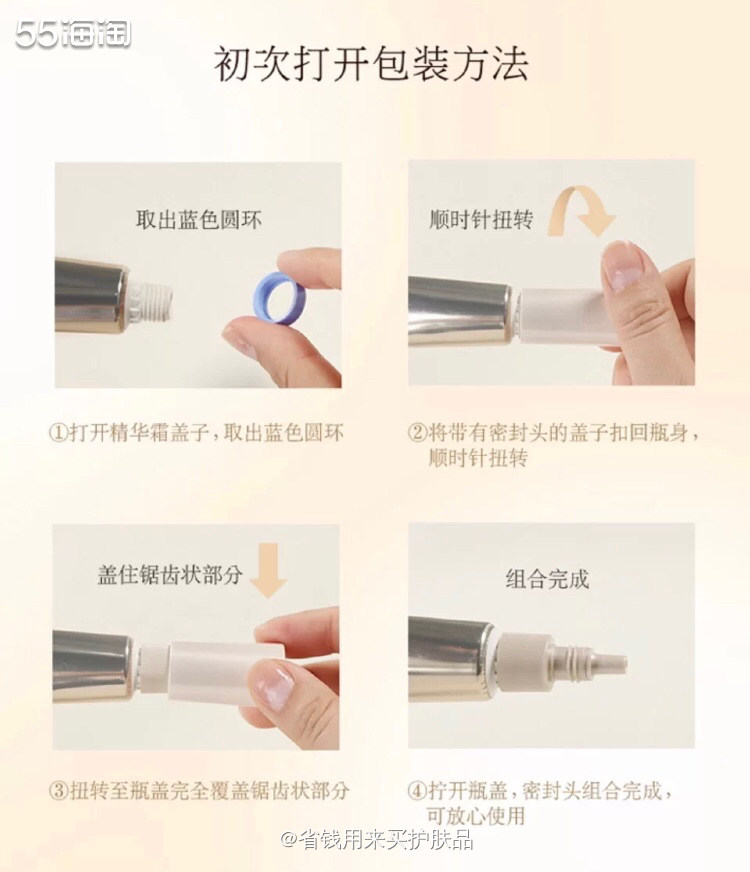 55海淘

初次打开包装方法

取出蓝色圆环

①打开精华霜盖子，取出蓝色圆环

顺时针扭转

②将带有密封头的盖子扣回瓶身，顺时针扭转

盖住锯齿状部分

③扭转至瓶盖完全覆盖锯齿状部分

组合完成

④拧开瓶盖，密封头组合完成，可放心使用

@省钱用来买护肤品