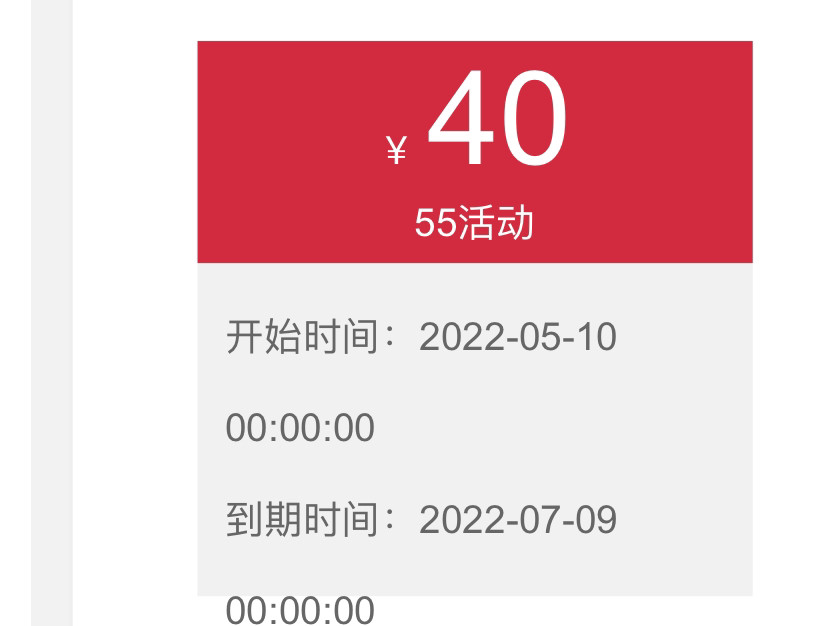 ¥ 40
55活动

开始时间：2022-05-10 00:00:00

到期时间：2022-07-09 00:00:00