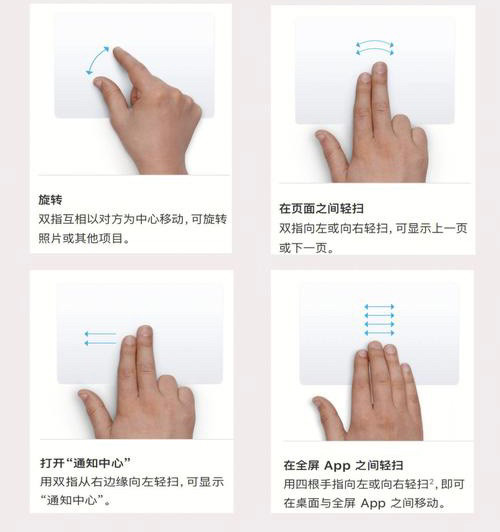 旋转
双指互相以对方为中心移动，可旋转照片或其他项目。

在页面之间轻扫
双指向左或向右轻扫，可显示上一页或下一页。

打开“通知中心”
用双指从右边缘向左轻扫，可显示“通知中心”。

在全屏 App 之间轻扫
用四根手指向左或向右轻扫$^2$，即可在桌面与全屏 App 之间移动。